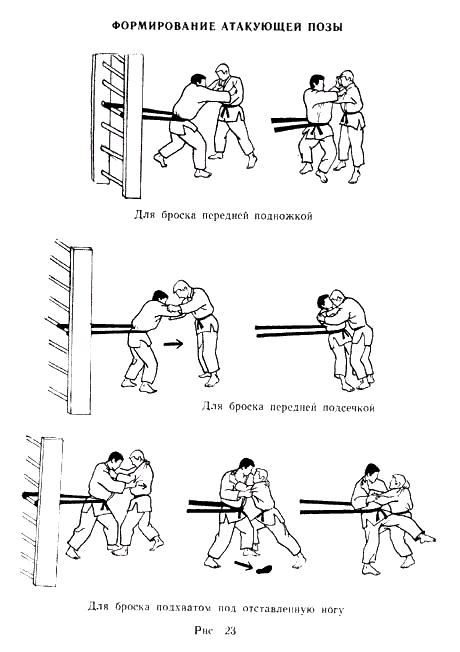 ФОРМИРОВАНИЕ АТАКУЮЩЕЙ ПОЗЫ

Для броска передней подножкой

Для броска передней подсечкой

Для броска подхватом под отставленную ногу

Рис 23