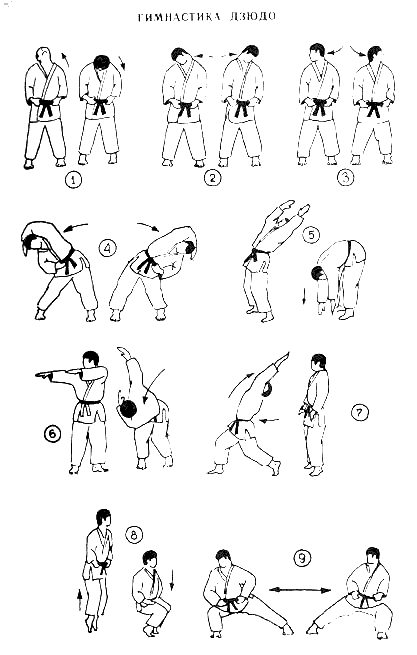 ГИМНАСТИКА ДЗЮДО

1

2

3

4

5

6

7

8

9