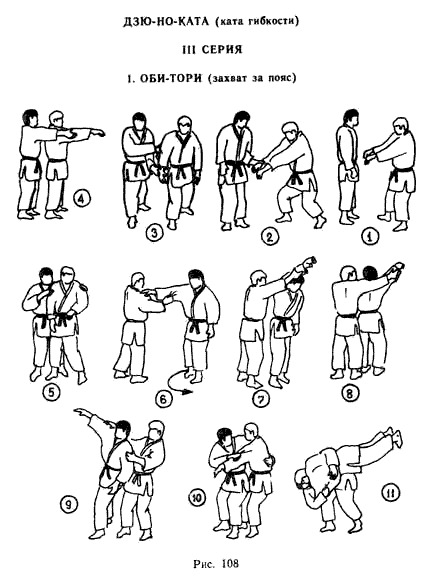 ДЗЮ-НО-КАТА (ката гибкости)

III СЕРИЯ

1. ОБИ-ТОРИ (захват за пояс)

4

3

2

1

5

6

7

8

9

10

11

Рис. 108