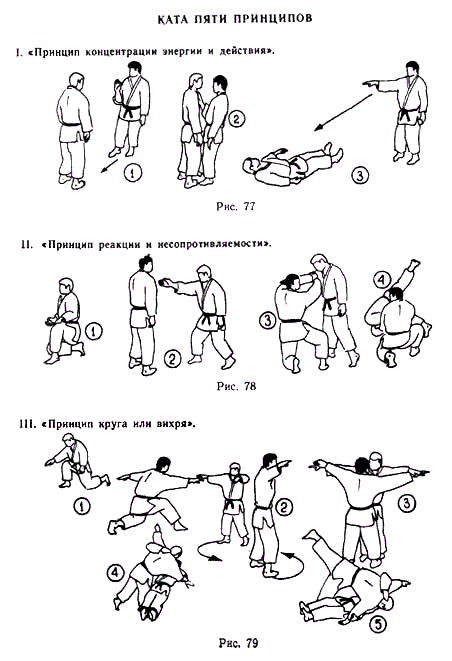 КАТА ПЯТИ ПРИНЦИПОВ

I. «Принцип концентрации энергии и действия».

1

2

3

Рис. 77

II. «Принцип реакции и несопротивляемости».

1

2

3

4

Рис. 78

III. «Принцип круга или вихря».

1

2

3

4

5

Рис. 79