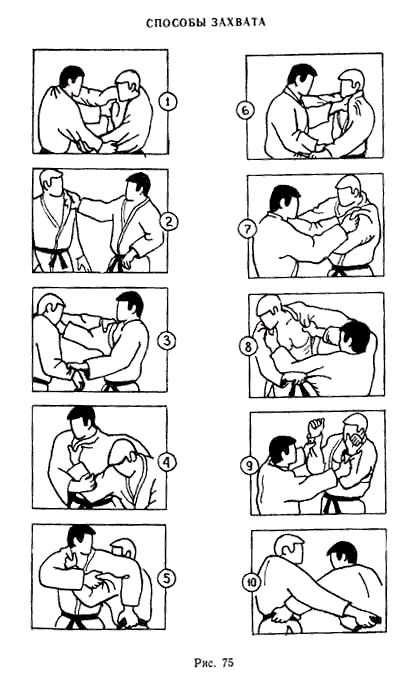 СПОСОБЫ ЗАХВАТА

1

2

3

4

5

6

7

8

9

10

Рис. 75