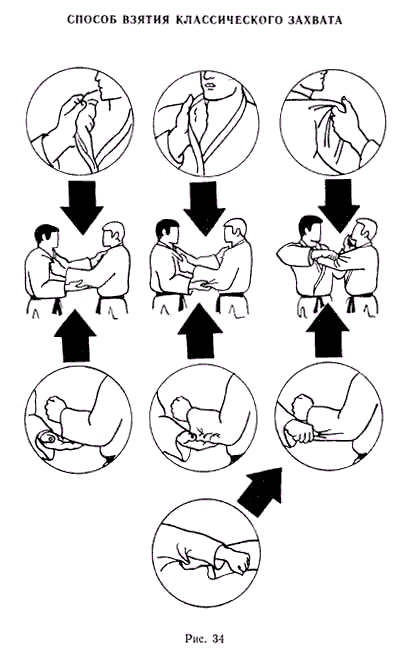 СПОСОБ ВЗЯТИЯ КЛАССИЧЕСКОГО ЗАХВАТА

Рис. 34